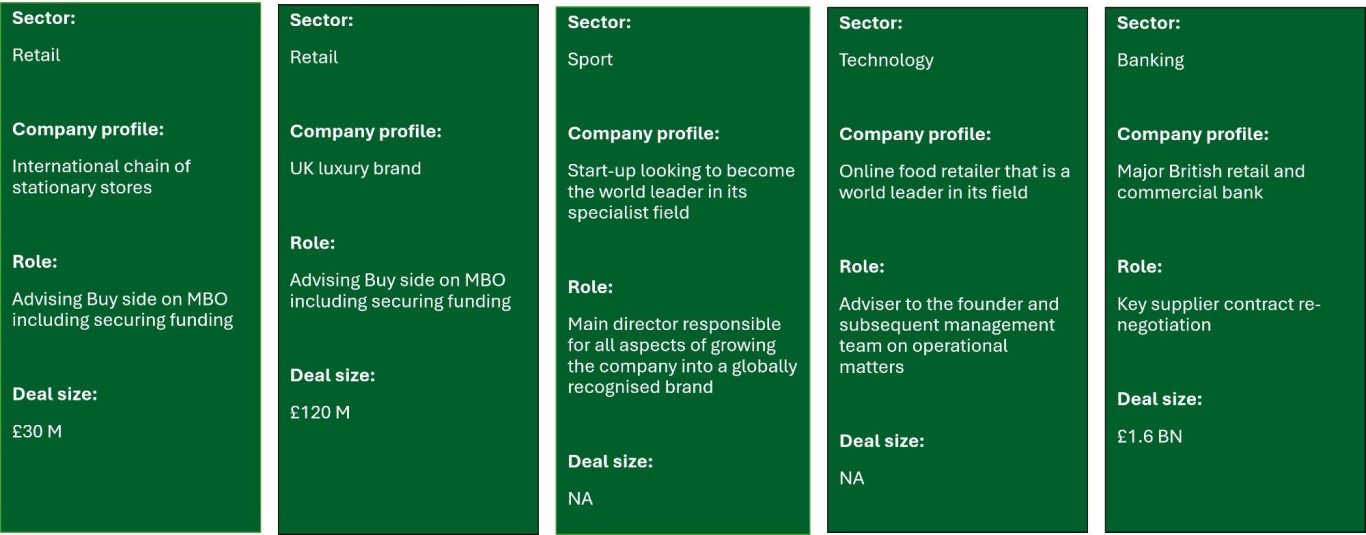 Sector:

Retail

Company profile:

International chain of stationary stores

Role:

Advising Buy side on MBO including securing funding

Deal size:

£30 M

Sector:

Retail

Company profile:

UK luxury brand

Role:

Advising Buy side on MBO including securing funding

Deal size:

£120 M

Sector:

Sport

Company profile:

Start-up looking to become the world leader in its specialist field

Role:

Main director responsible for all aspects of growing the company into a globally recognised brand

Deal size:

NA

Sector:

Technology

Company profile:

Online food retailer that is a world leader in its field

Role:

Adviser to the founder and subsequent management team on operational matters

Deal size:

NA

Sector:

Banking

Company profile:

Major British retail and commercial bank

Role:

Key supplier contract re-negotiation

Deal size:

£1.6 BN